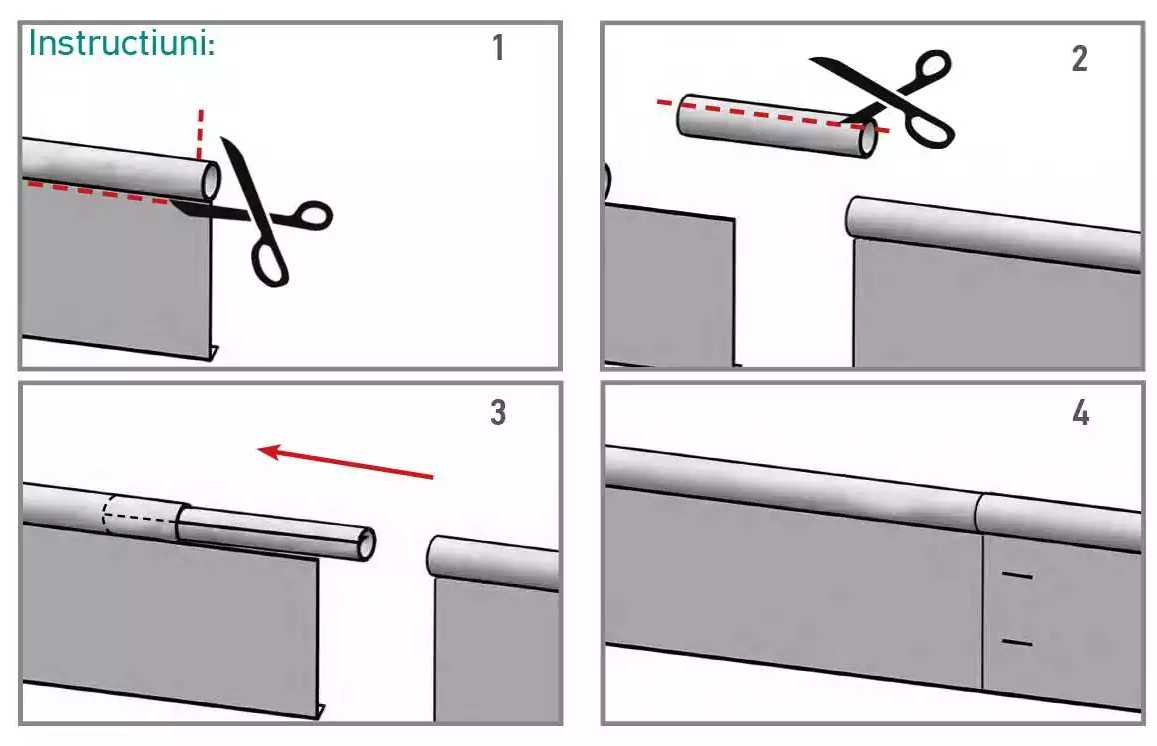 Instructiuni:

1

2

3

4